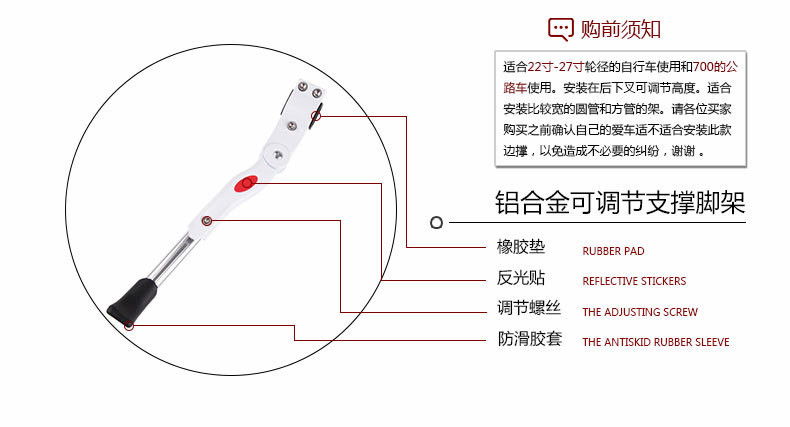 购前须知

适合22寸-27寸轮径的自行车使用和700的公路车使用。安装在后下叉可调节高度。适合安装比较宽的圆管和方管的架。请各位买家购买之前确认自己的爱车适不适合安装此款边撑，以免造成不必要的纠纷，谢谢 。

铝合金可调节支撑脚架

橡胶垫 RUBBER PAD
反光贴 REFLECTIVE STICKERS
调节螺丝 THE ADJUSTING SCREW
防滑胶套 THE ANTISKID RUBBER SLEEVE