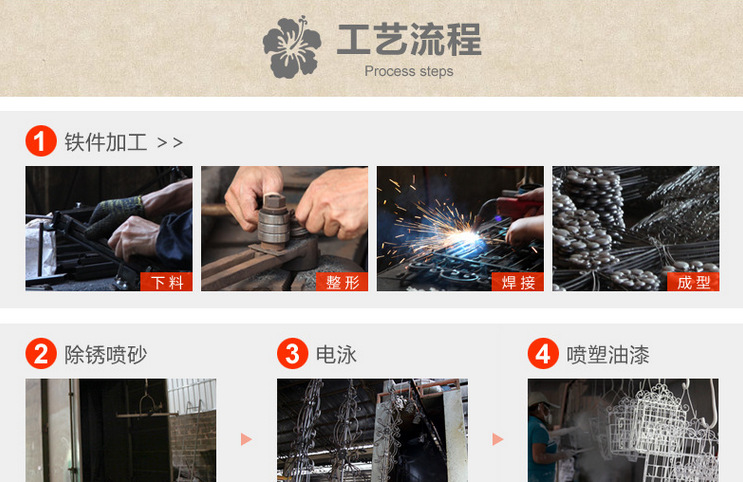 工艺流程
Process steps

1 铁件加工 >>

下料

整形

焊接

成型

2 除锈喷砂

3 电泳

4 喷塑油漆