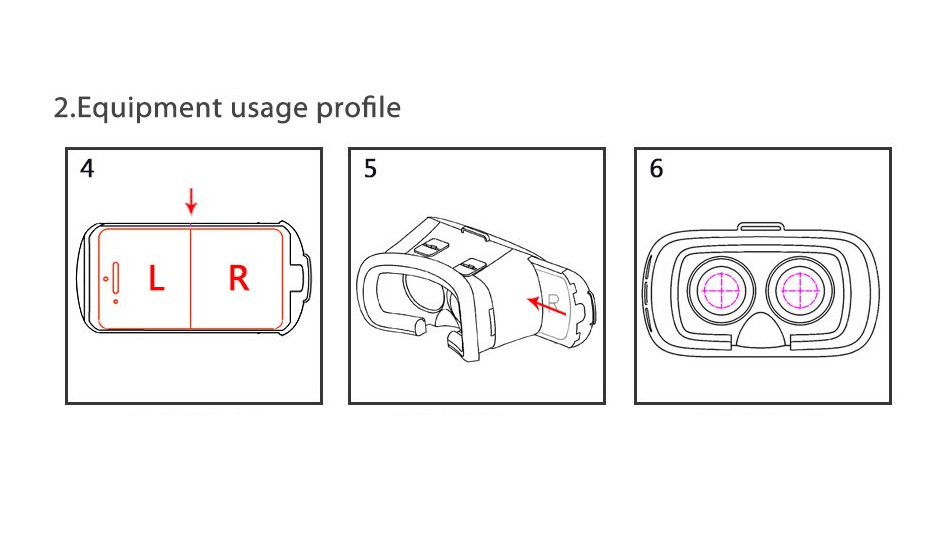 2.Equipment usage profile

4

L R

5

R

6