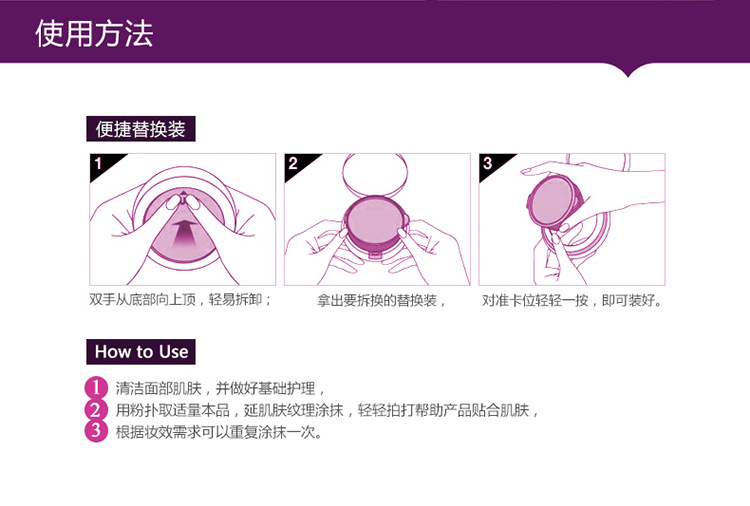 使用方法

便捷替换装

1

双手从底部向上顶，轻易拆卸；

2

拿出要拆换的替换装，

3

对准卡位轻轻一按，即可装好。

How to Use

1 清洁面部肌肤，并做好基础护理，
2 用粉扑取适量本品，延肌肤纹理涂抹，轻轻拍打帮助产品贴合肌肤，
3 根据妆效需求可以重复涂抹一次。