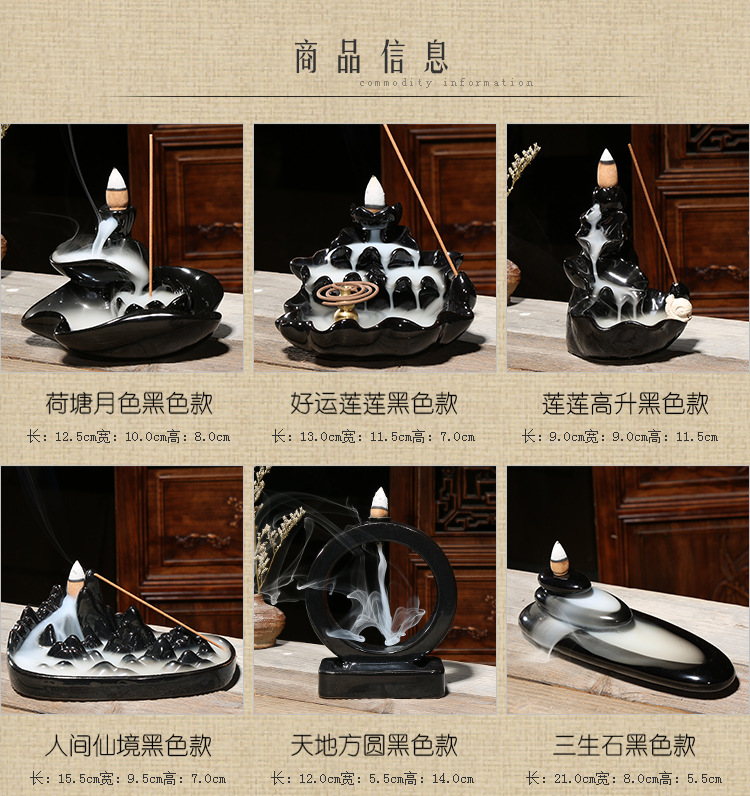 商品信息
commodity information

荷塘月色黑色款
长：12.5cm宽：10.0cm高：8.0cm

好运莲莲黑色款
长：13.0cm宽：11.5cm高：7.0cm

莲莲高升黑色款
长：9.0cm宽：9.0cm高：11.5cm

人间仙境黑色款
长：15.5cm宽：9.5cm高：7.0cm

天地方圆黑色款
长：12.0cm宽：5.5cm高：14.0cm

三生石黑色款
长：21.0cm宽：8.0cm高：5.5cm