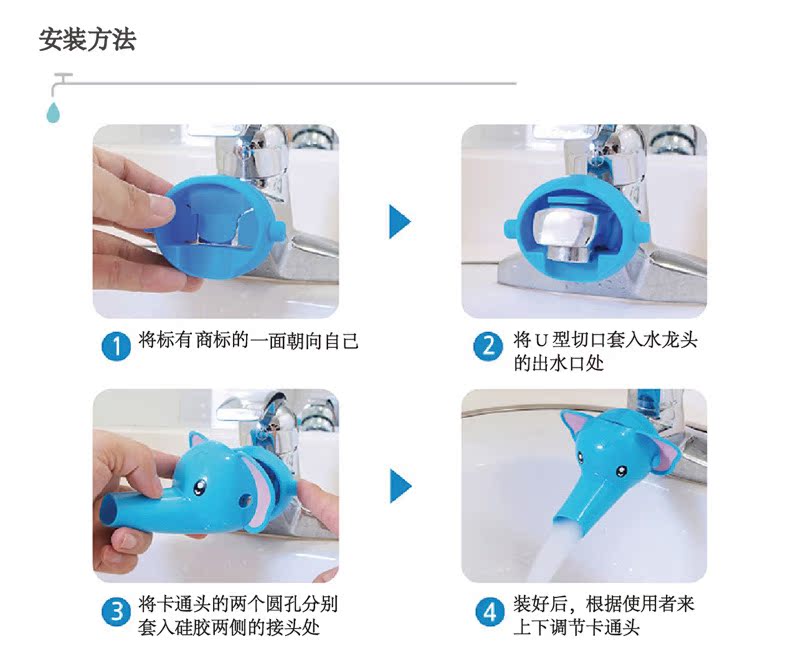 安装方法

1 将标有商标的一面朝向自己

2 将U型切口套入水龙头的出水口处

3 将卡通头的两个圆孔分别套入硅胶两侧的接头处

4 装好后，根据使用者来上下调节卡通头