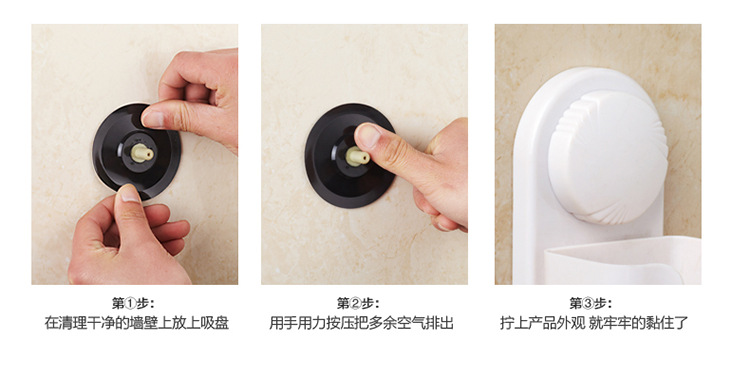 第①步:
在清理干净的墙壁上放上吸盘

第②步:
用手用力按压把多余空气排出

第③步:
拧上产品外观 就牢牢的黏住了