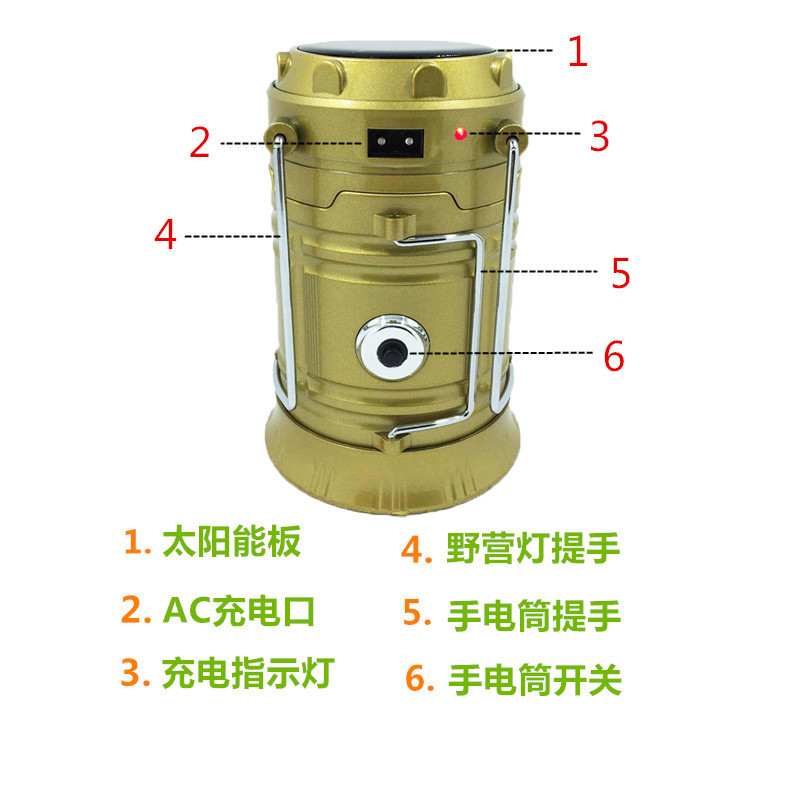 1
2
3
4
5
6

1. 太阳能板
2. AC充电口
3. 充电指示灯

4. 野营灯提手
5. 手电筒提手
6. 手电筒开关