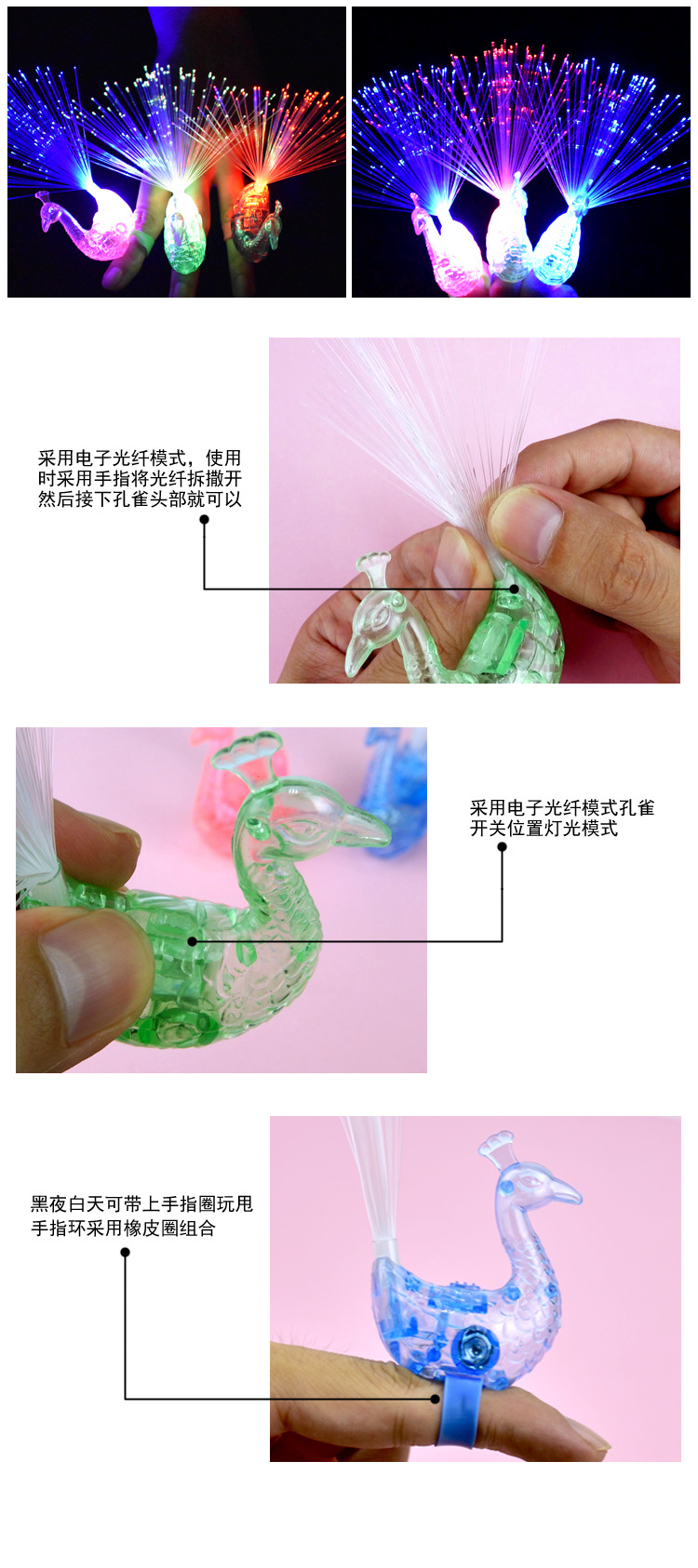 采用电子光纤模式，使用时采用手指将光纤拆撒开然后接下孔雀头部就可以

采用电子光纤模式孔雀开关位置灯光模式

黑夜白天可带上手指圈玩甩手指环采用橡皮圈组合