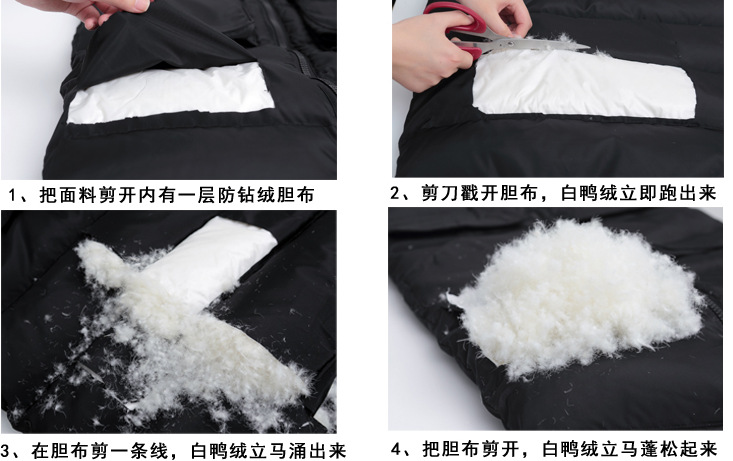 1、把面料剪开内有一层防钻绒胆布

2、剪刀戳开胆布，白鸭绒立即跑出来

3、在胆布剪一条线，白鸭绒立马涌出来

4、把胆布剪开，白鸭绒立马蓬松起来