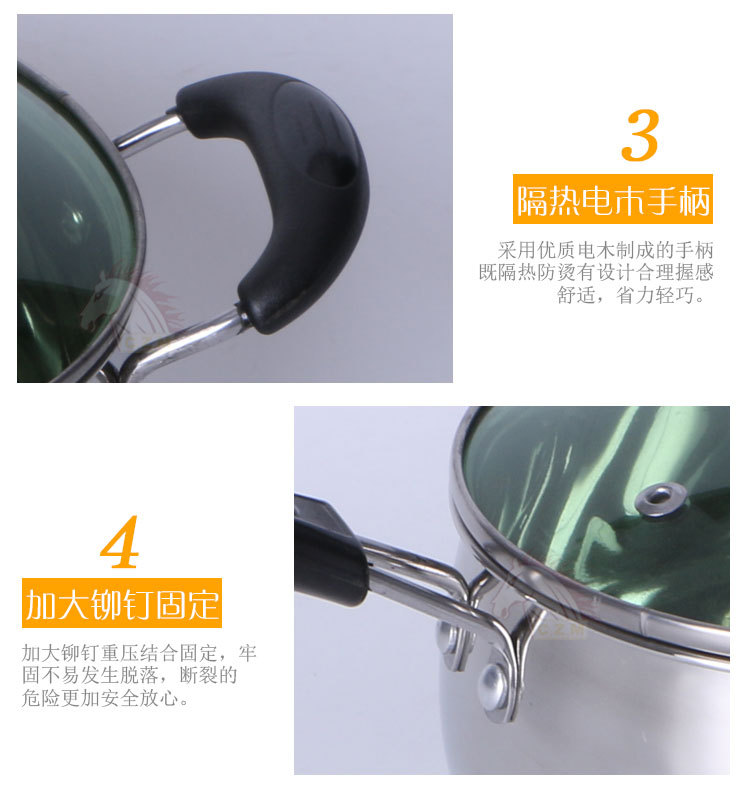 3

隔热电木手柄

采用优质电木制成的手柄既隔热防烫有设计合理握感舒适，省力轻巧。

4

加大铆钉固定

加大铆钉重压结合固定，牢固不易发生脱落，断裂的危险更加安全放心。