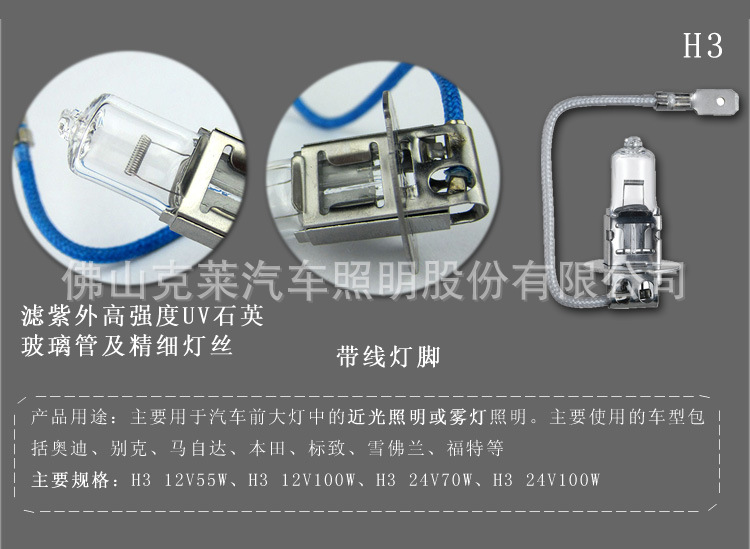 H3

佛山克莱汽车照明股份有限公司

滤紫外高强度UV石英玻璃管及精细灯丝

带线灯脚

产品用途：主要用于汽车前大灯中的近光照明或雾灯照明。主要使用的车型包括奥迪、别克、马自达、本田、标致、雪佛兰、福特等

主要规格：H3 12V55W、H3 12V100W、H3 24V70W、H3 24V100W