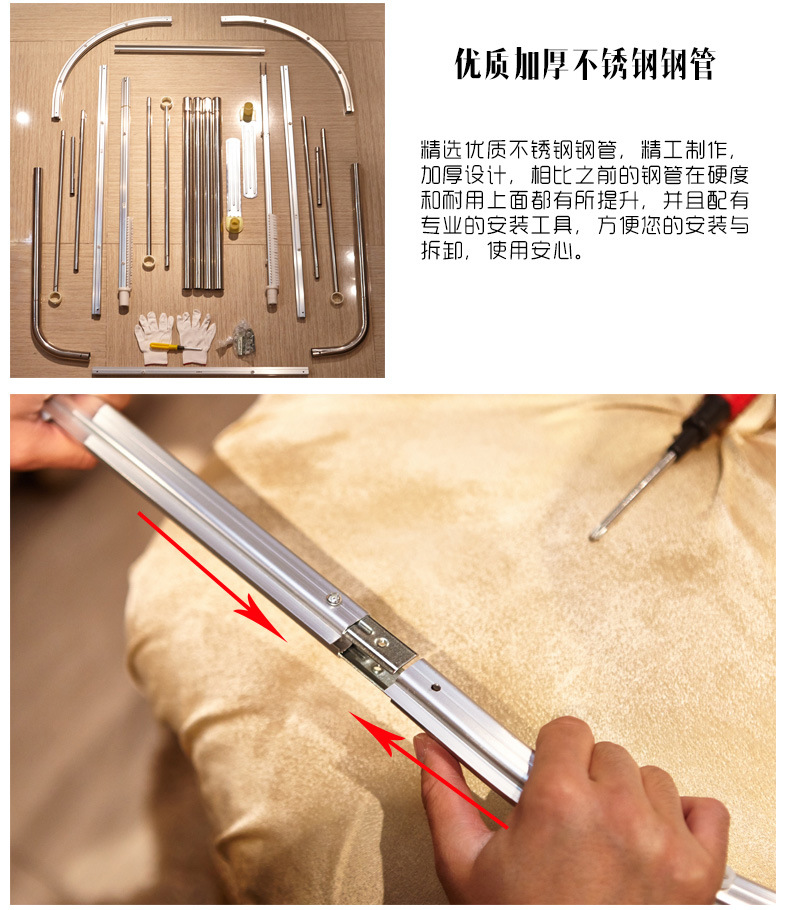 优质加厚不锈钢钢管

精选优质不锈钢钢管，精工制作，加厚设计，相比之前的钢管在硬度和耐用上面都有所提升，并且配有专业的安装工具，方便您的安装与拆卸，使用安心。