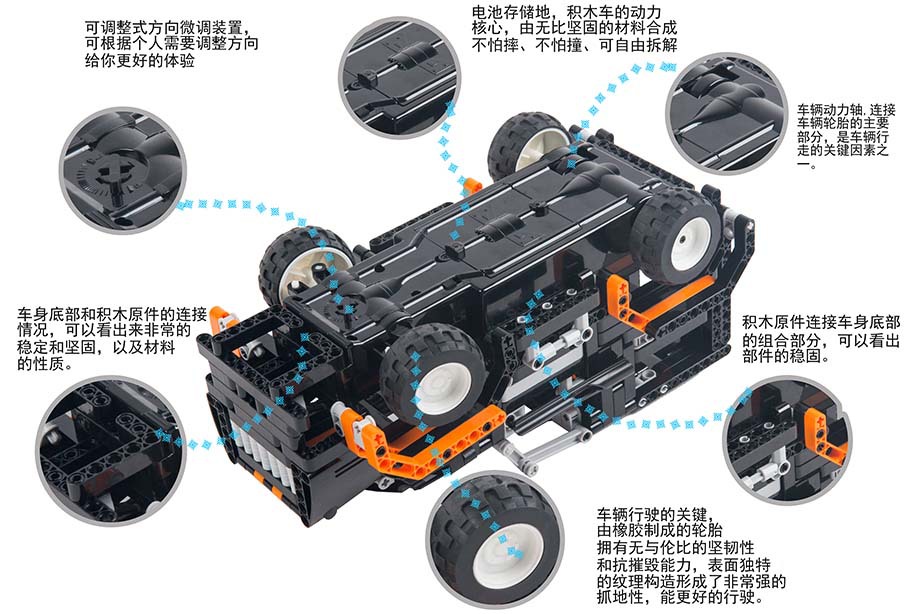 可调整式方向微调装置，可根据个人需要调整方向给你更好的体验

电池存储地，积木车的动力核心，由无比坚固的材料合成不怕摔、不怕撞、可自由拆解

车辆动力轴，连接车辆轮胎的主要部分，是车辆行走的关键因素之一。

车身底部和积木原件的连接情况，可以看出来非常的稳定和坚固，以及材料的性质。

积木原件连接车身底部的组合部分，可以看出部件的稳固。

车辆行驶的关键，由橡胶制成的轮胎拥有无与伦比的坚韧性和抗摧毁能力，表面独特的纹理构造形成了非常强的抓地性，能更好的行驶。