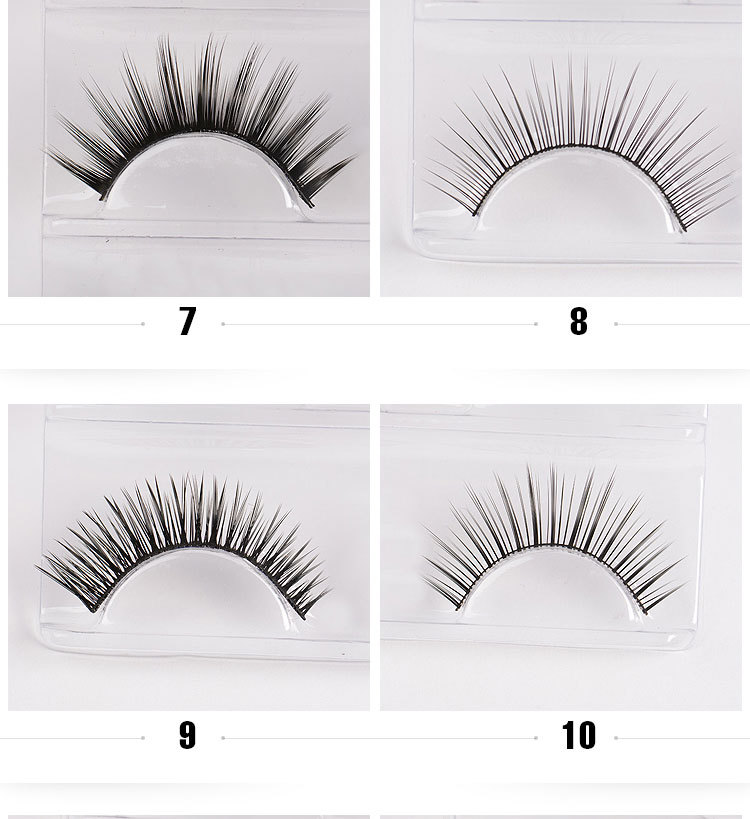 7

8

9

10