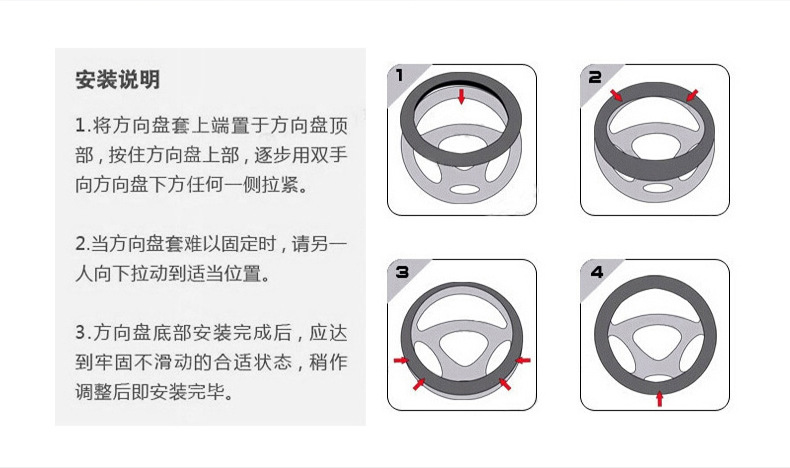 安装说明

1.将方向盘套上端置于方向盘顶部，按住方向盘上部，逐步用双手向方向盘下方任何一侧拉紧。

2.当方向盘套难以固定时，请另一人向下拉动到适当位置。

3.方向盘底部安装完成后，应达到牢固不滑动的合适状态，稍作调整后即安装完毕。

1

2

3

4