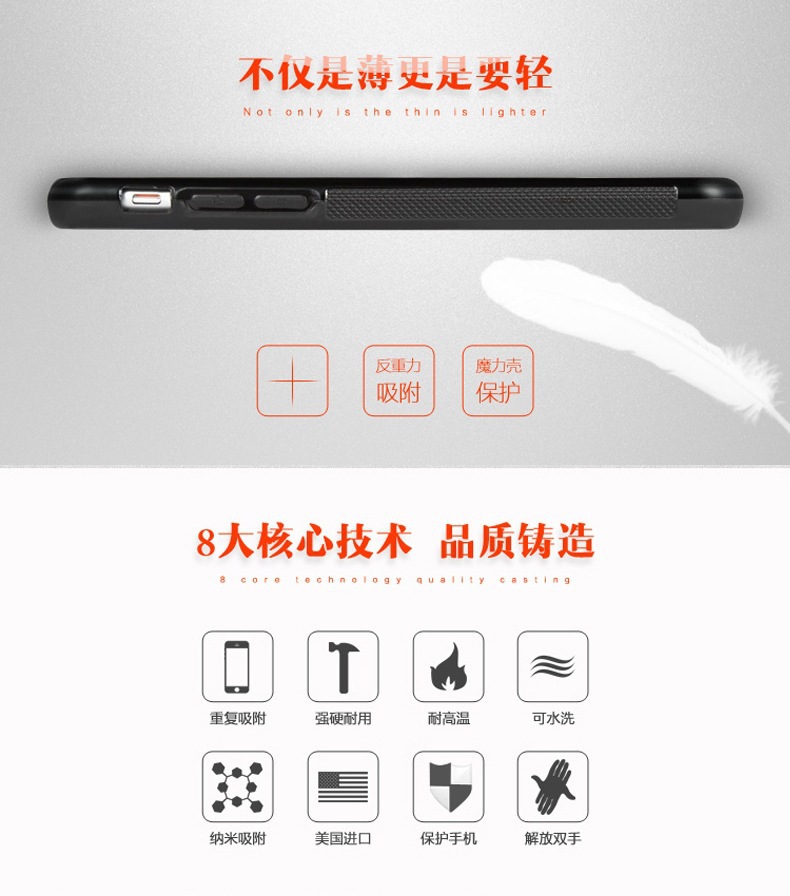 不仅是薄更是要轻

Not only is the thin is lighter

反重力
吸附

魔力壳
保护

8大核心技术 品质铸造

8 core technology quality casting

重复吸附

强硬耐用

耐高温

可水洗

纳米吸附

美国进口

保护手机

解放双手