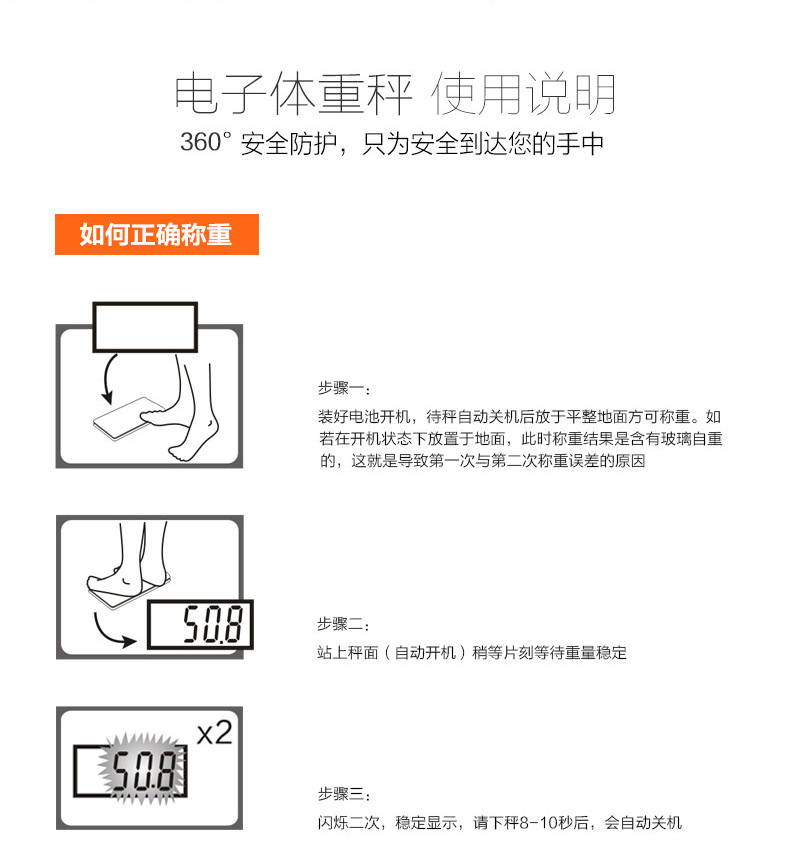 电子体重秤 使用说明

360° 安全防护，只为安全到达您的手中

如何正确称重

步骤一：

装好电池开机，待秤自动关机后放于平整地面方可称重。如若在开机状态下放置于地面，此时称重结果是含有玻璃自重的，这就是导致第一次与第二次称重误差的原因

50.8

步骤二：

站上秤面（自动开机）稍等片刻等待重量稳定

x2

50.8

步骤三：

闪烁二次，稳定显示，请下秤8-10秒后，会自动关机