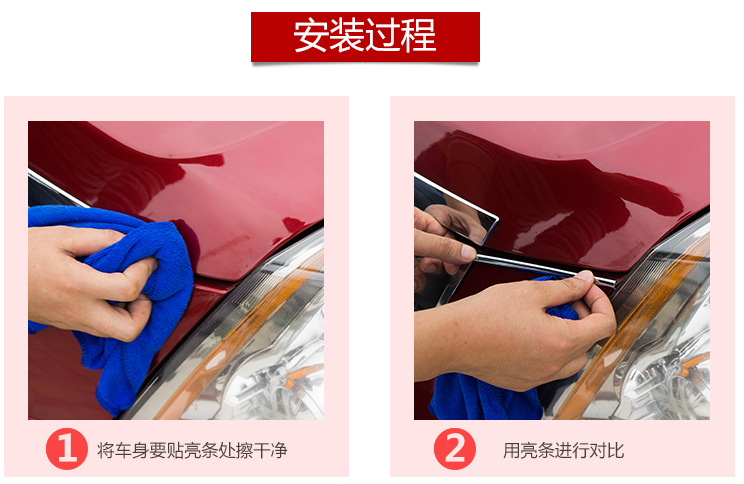 安装过程

1 将车身要贴亮条处擦干净

2 用亮条进行对比