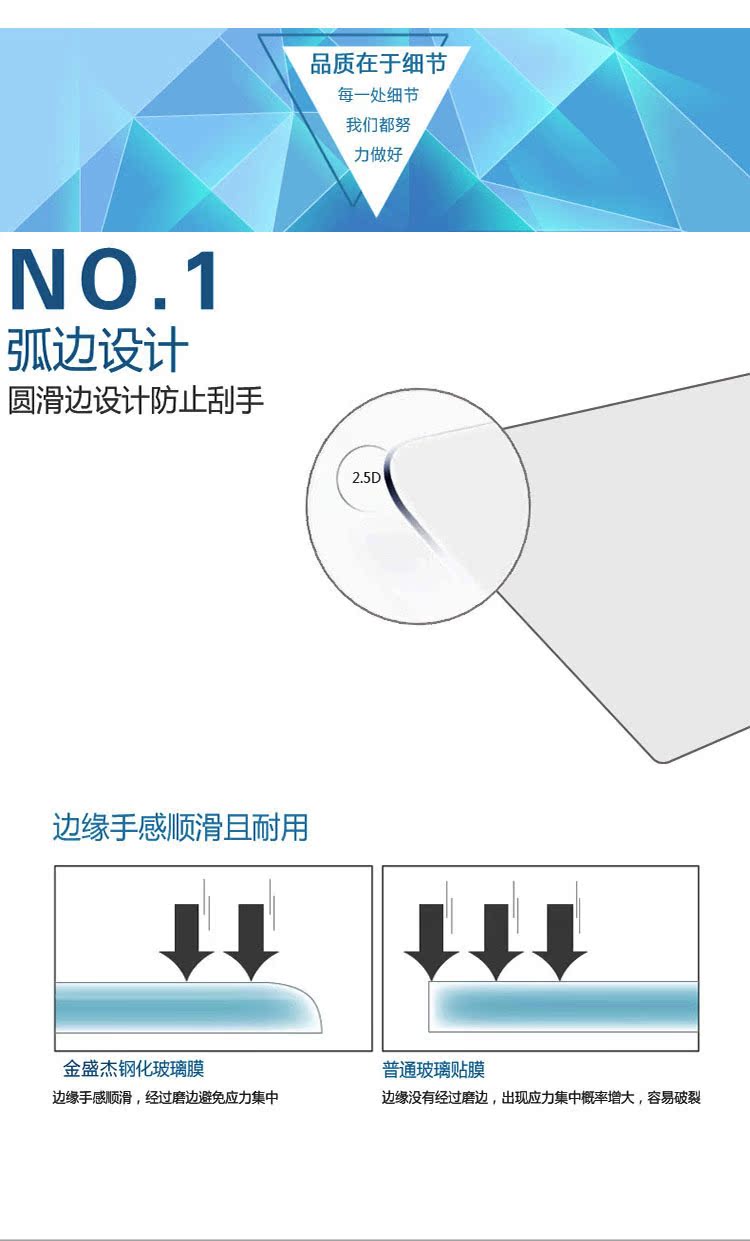 品质在于细节
每一处细节
我们都努
力做好

NO.1
弧边设计
圆滑边设计防止刮手

2.5D

边缘手感顺滑且耐用

金盛杰钢化玻璃膜
边缘手感顺滑，经过磨边避免应力集中

普通玻璃贴膜
边缘没有经过磨边，出现应力集中概率增大，容易破裂