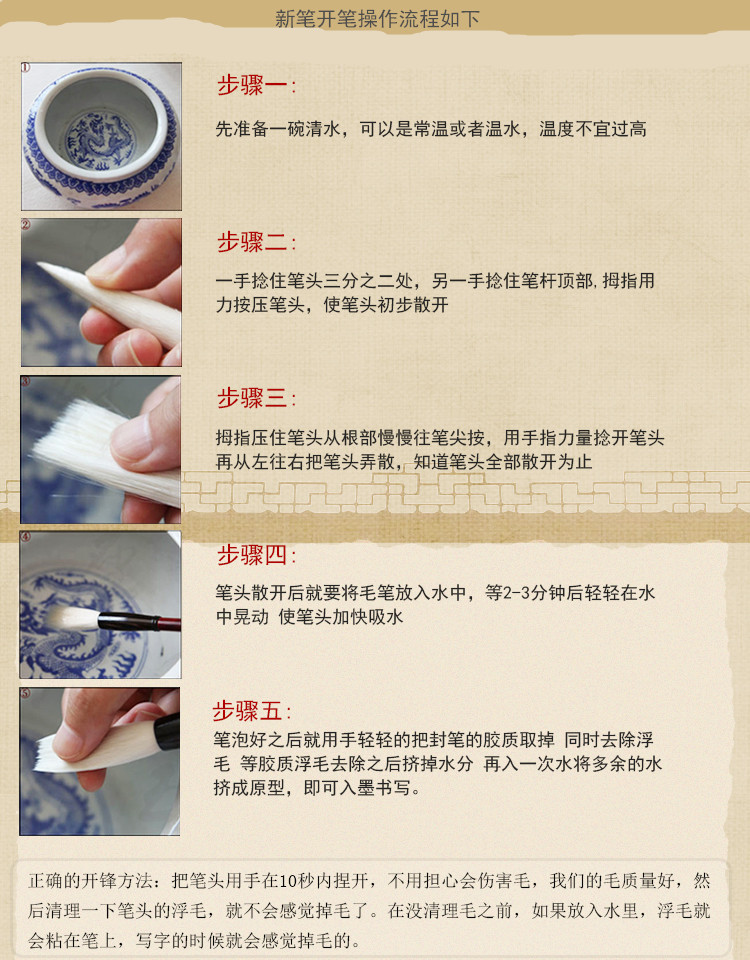 新笔开笔操作流程如下

①

步骤一:

先准备一碗清水，可以是常温或者温水，温度不宜过高

②

步骤二:

一手捻住笔头三分之二处，另一手捻住笔杆顶部,拇指用力按压笔头，使笔头初步散开

③

步骤三:

拇指压住笔头从根部慢慢往笔尖按，用手指力量捻开笔头再从左往右把笔头弄散，知道笔头全部散开为止

④

步骤四:

笔头散开后就要将毛笔放入水中，等2-3分钟后轻轻在水中晃动 使笔头加快吸水

⑤

步骤五:

笔泡好之后就用手轻轻的把封笔的胶质取掉 同时去除浮毛 等胶质浮毛去除之后挤掉水分 再入一次水将多余的水挤成原型，即可入墨书写。

正确的开锋方法：把笔头用手在10秒内捏开，不用担心会伤害毛，我们的毛质量好，然后清理一下笔头的浮毛，就不会感觉掉毛了。在没清理毛之前，如果放入水里，浮毛就会粘在笔上，写字的时候就会感觉掉毛的。