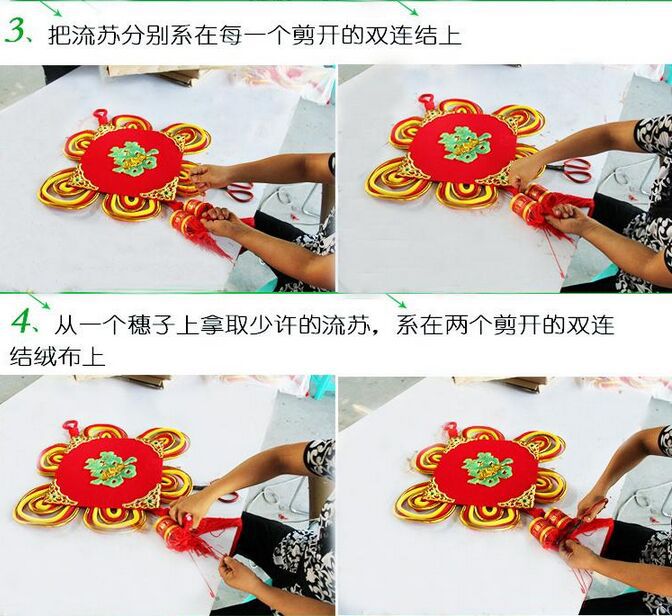 3、把流苏分别系在每一个剪开的双连结上

4、从一个穗子上拿取少许的流苏，系在两个剪开的双连结绒布上