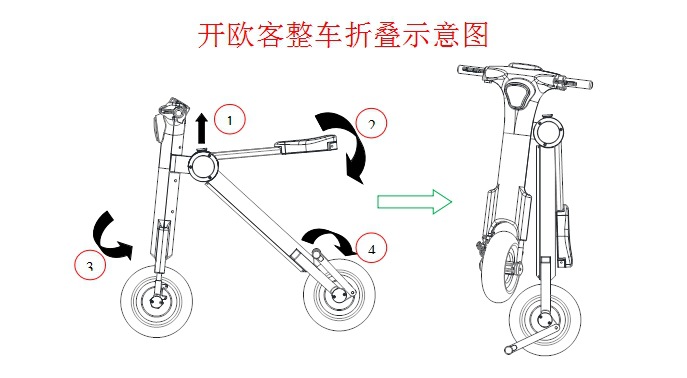 开欧客整车折叠示意图

1
2
3
4