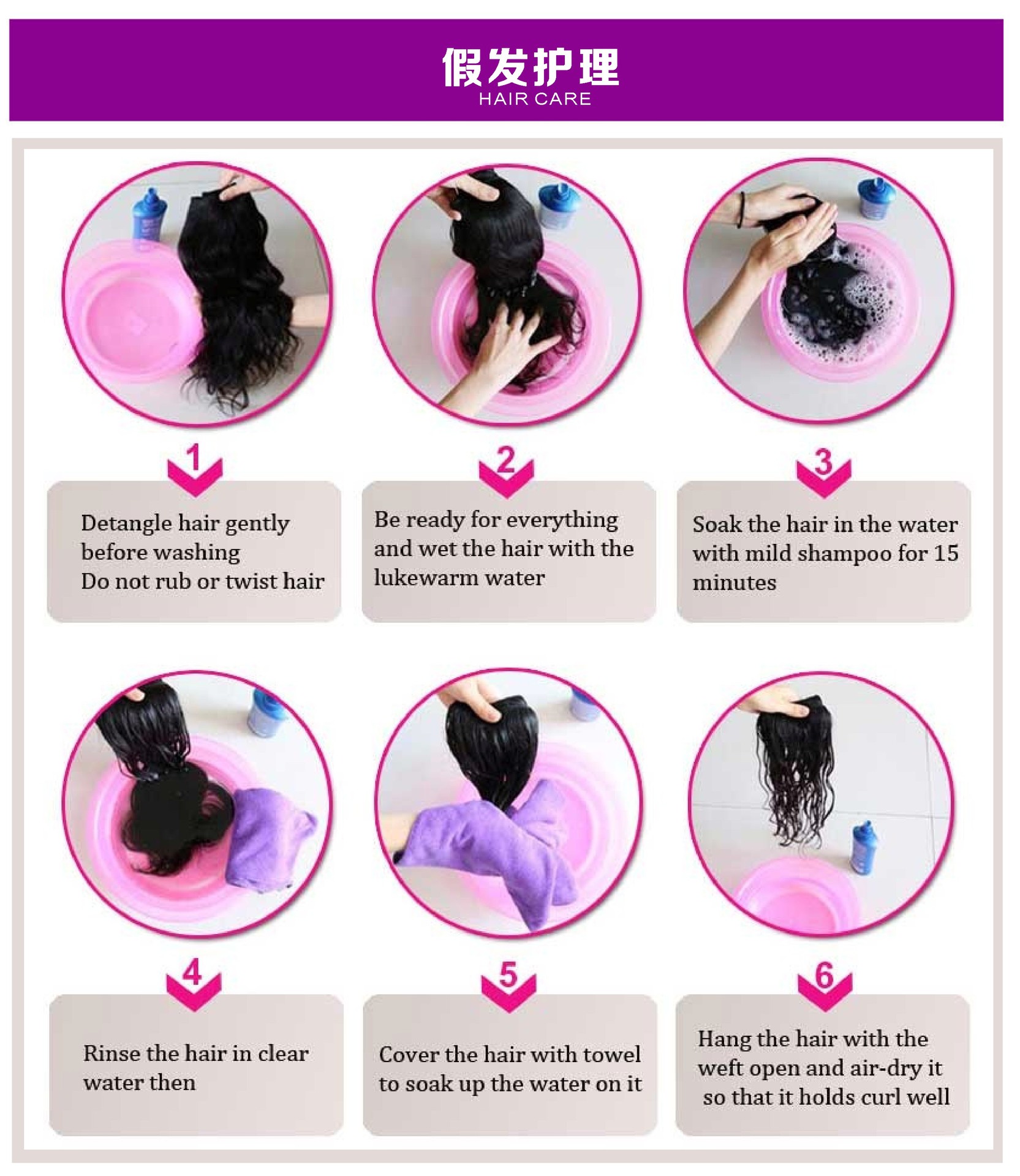 假发护理
HAIR CARE

1
Detangle hair gently before washing
Do not rub or twist hair

2
Be ready for everything and wet the hair with the lukewarm water

3
Soak the hair in the water with mild shampoo for 15 minutes

4
Rinse the hair in clear water then

5
Cover the hair with towel to soak up the water on it

6
Hang the hair with the weft open and air-dry it so that it holds curl well