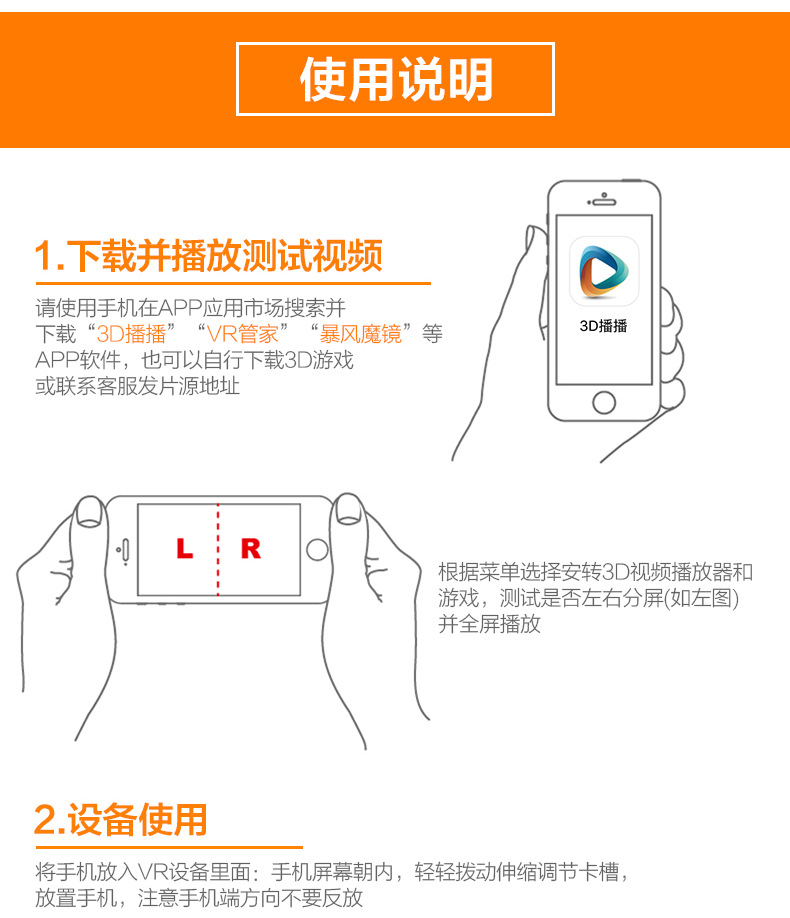 使用说明

1.下载并播放测试视频

请使用手机在APP应用市场搜索并下载“3D播播”“VR管家”“暴风魔镜”等APP软件，也可以自行下载3D游戏或联系客服发片源地址

3D播播

L R

根据菜单选择安转3D视频播放器和游戏，测试是否左右分屏(如左图)并全屏播放

2.设备使用

将手机放入VR设备里面：手机屏幕朝内，轻轻拨动伸缩调节卡槽，放置手机，注意手机端方向不要反放