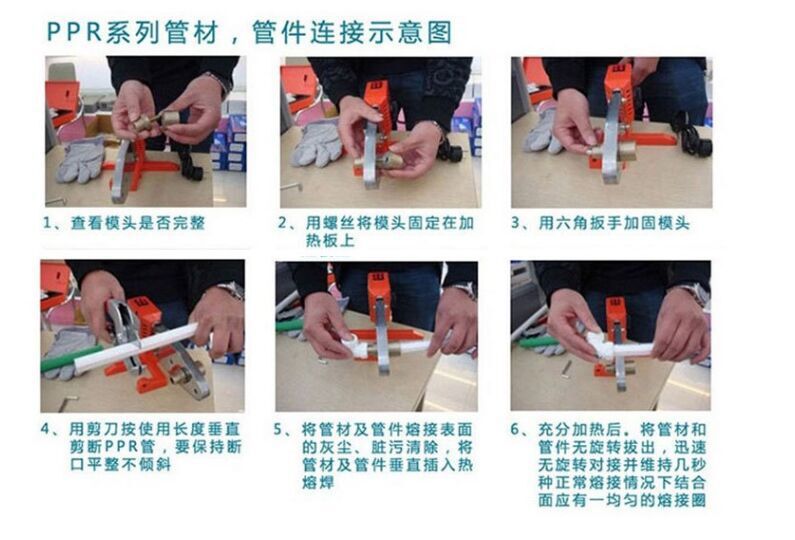 PPR系列管材，管件连接示意图

1、查看模头是否完整

2、用螺丝将模头固定在加热板上

3、用六角扳手加固模头

4、用剪刀按使用长度垂直剪断PPR管，要保持断口平整不倾斜

5、将管材及管件熔接表面的灰尘、脏污清除，将管材及管件垂直插入热熔焊

6、充分加热后。将管材和管件无旋转拔出，迅速无旋转对接并维持几秒种正常熔接情况下结合面应有一均匀的熔接圈