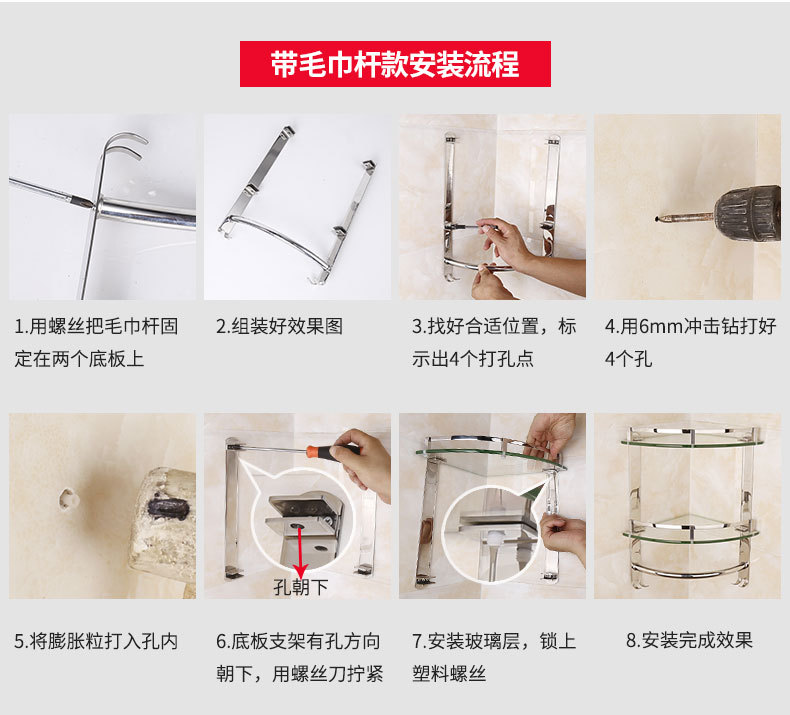 带毛巾杆款安装流程

1.用螺丝把毛巾杆固定在两个底板上

2.组装好效果图

3.找好合适位置，标示出4个打孔点

4.用6mm冲击钻打好4个孔

孔朝下

5.将膨胀粒打入孔内

6.底板支架有孔方向朝下，用螺丝刀拧紧

7.安装玻璃层，锁上塑料螺丝

8.安装完成效果