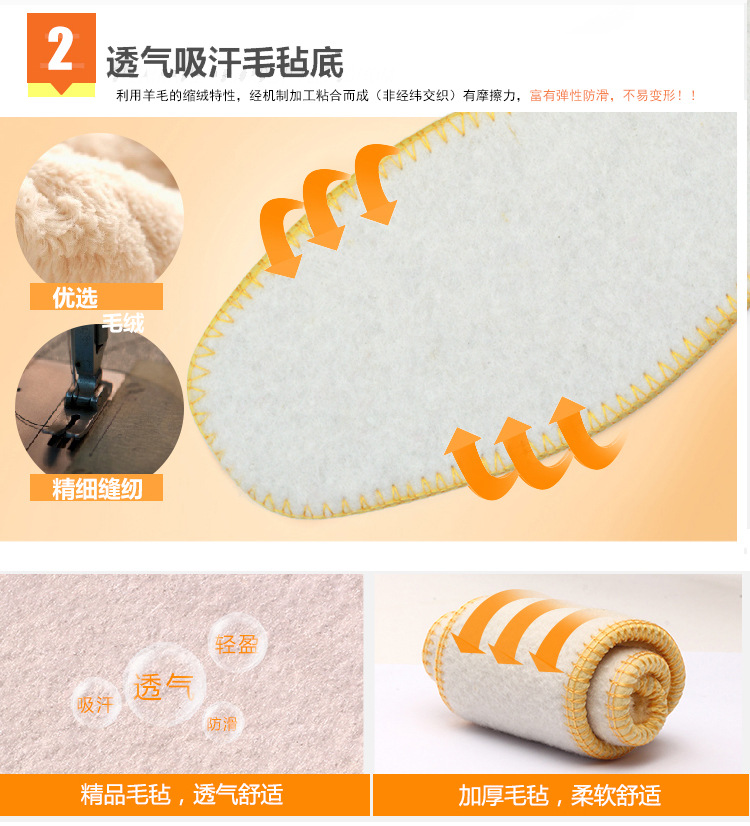 2

透气吸汗毛毡底

利用羊毛的缩绒特性，经机制加工粘合而成（非经纬交织）有摩擦力，富有弹性防滑，不易变形！！

优选

毛绒

精细缝纫

轻盈

透气

吸汗

防滑

精品毛毡，透气舒适

加厚毛毡，柔软舒适