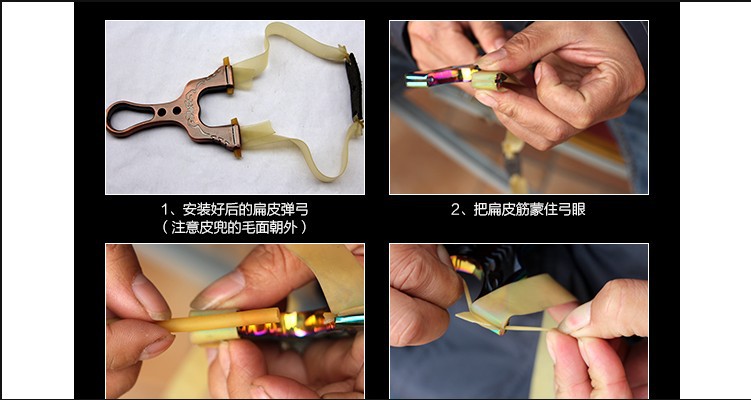 1、安装好后的扁皮弹弓
（注意皮兜的毛面朝外）

2、把扁皮筋蒙住弓眼