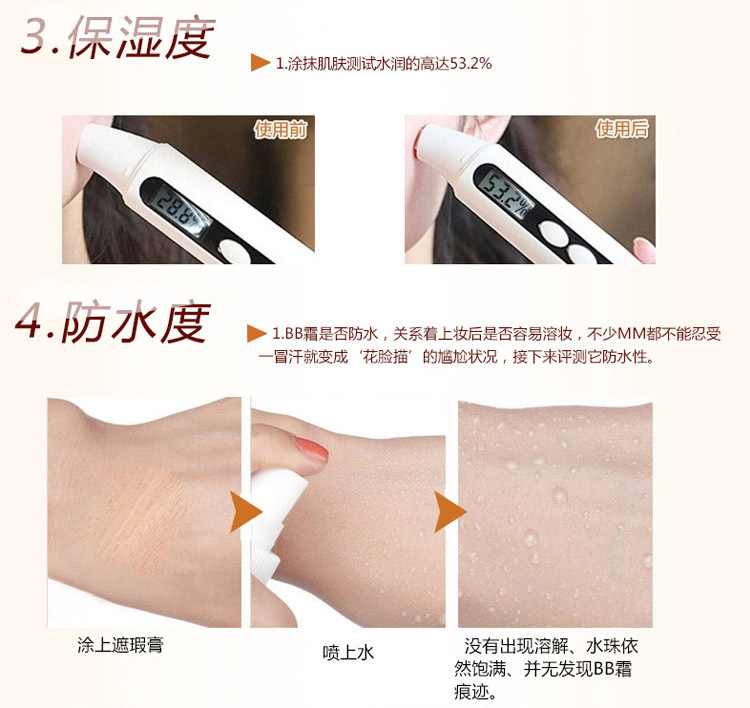 3.保湿度

1.涂抹肌肤测试水润的高达53.2%

使用前

28.8%

使用后

53.2%

4.防水度

1.BB霜是否防水，关系着上妆后是否容易溶妆，不少MM都不能忍受一冒汗就变成‘花脸猫’的尴尬状况，接下来评测它防水性。

涂上遮瑕膏

喷上水

没有出现溶解、水珠依然饱满、并无发现BB霜痕迹。