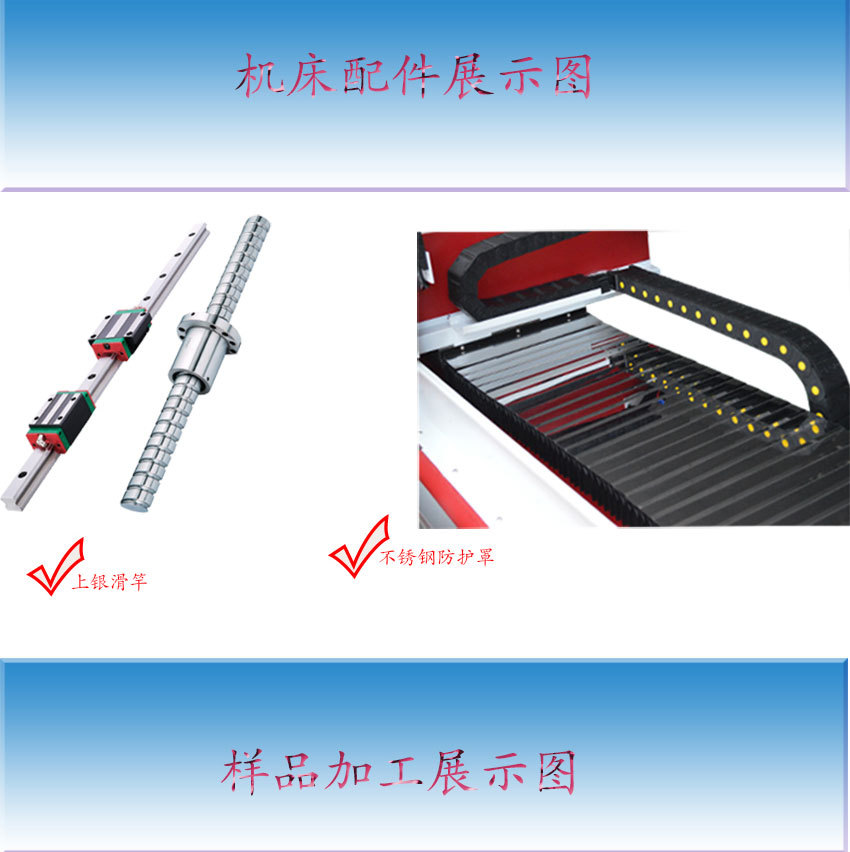 机床配件展示图

上银滑竿

不锈钢防护罩

样品加工展示图