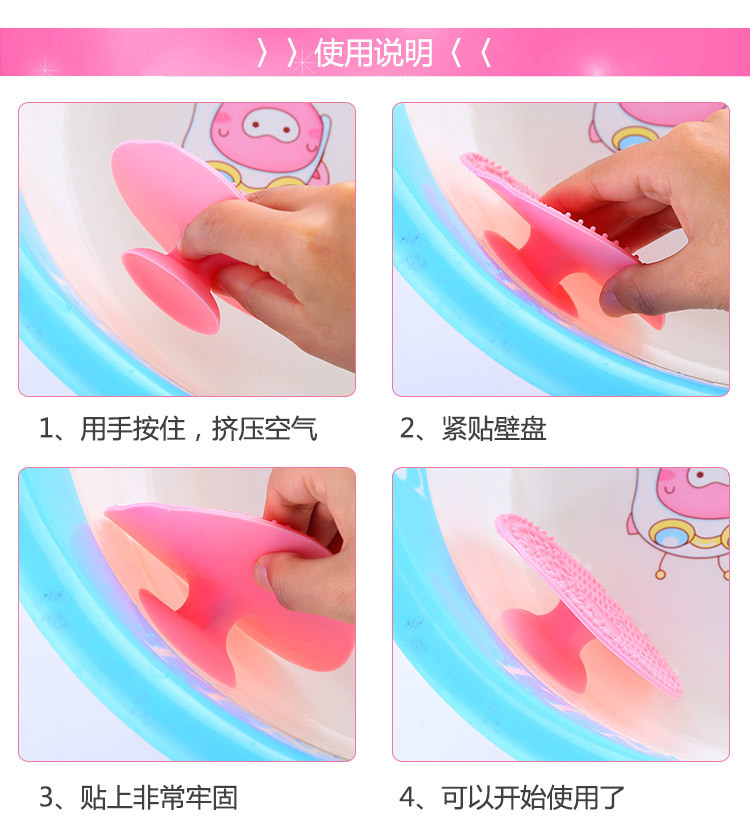 〉〉使用说明〈〈

1、用手按住，挤压空气

2、紧贴壁盘

3、贴上非常牢固

4、可以开始使用了