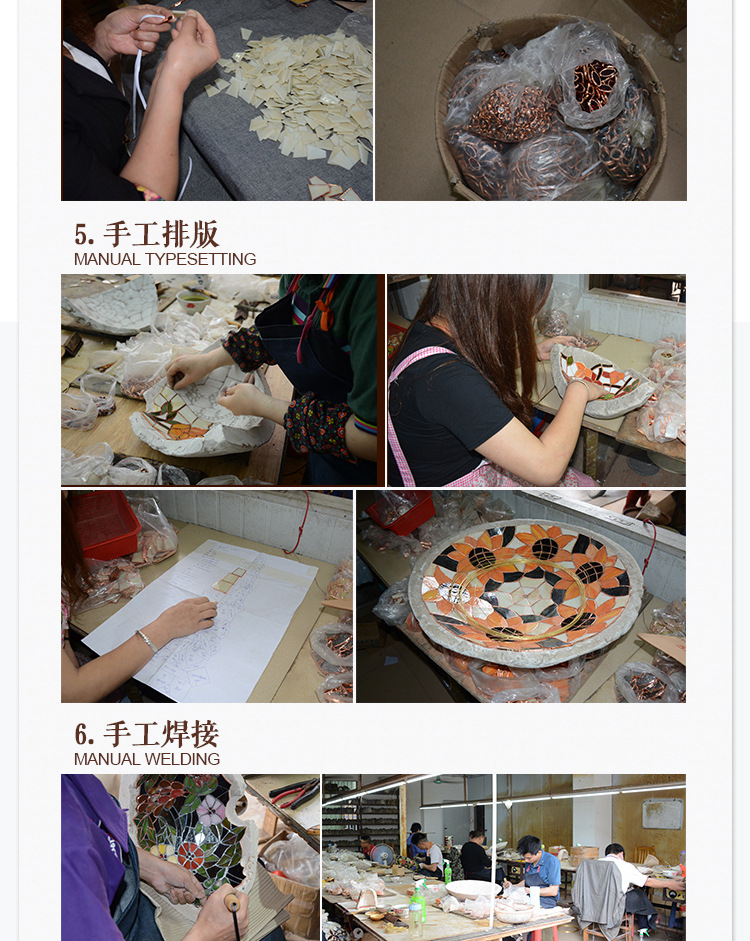 5. 手工排版
MANUAL TYPESETTING

6. 手工焊接
MANUAL WELDING