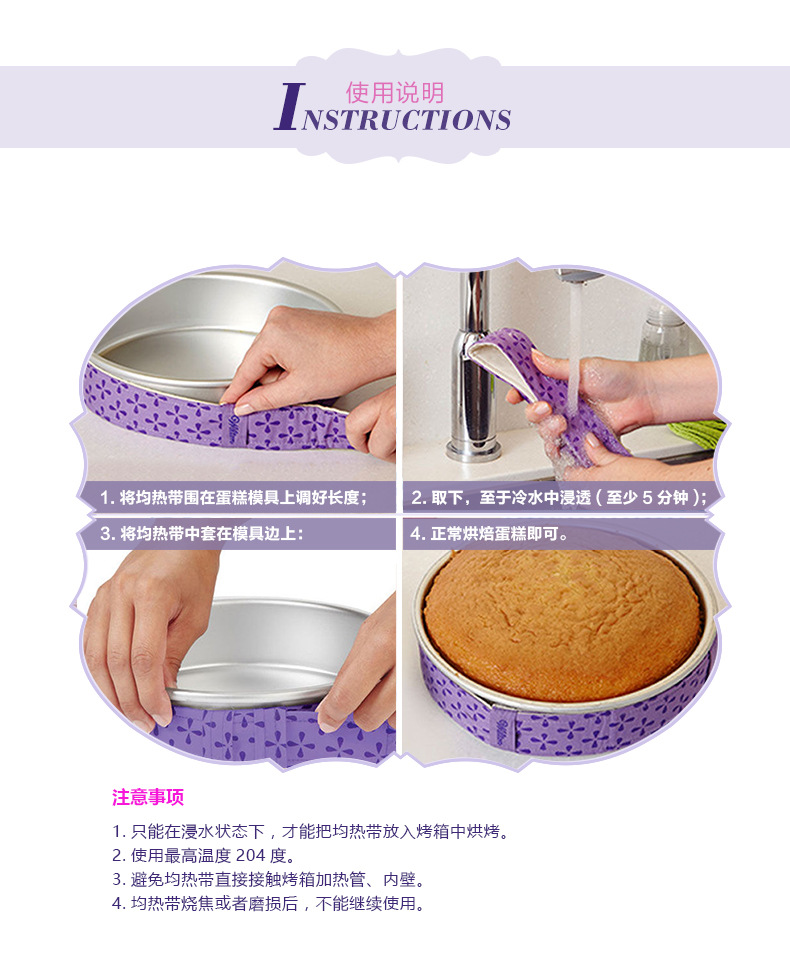 使用说明
INSTRUCTIONS

1. 将均热带围在蛋糕模具上调好长度；

2. 取下，至于冷水中浸透（至少 5 分钟）；

3. 将均热带中套在模具边上：

4. 正常烘焙蛋糕即可。

注意事项

1. 只能在浸水状态下，才能把均热带放入烤箱中烘烤。
2. 使用最高温度 204 度。
3. 避免均热带直接接触烤箱加热管、内壁。
4. 均热带烧焦或者磨损后，不能继续使用。