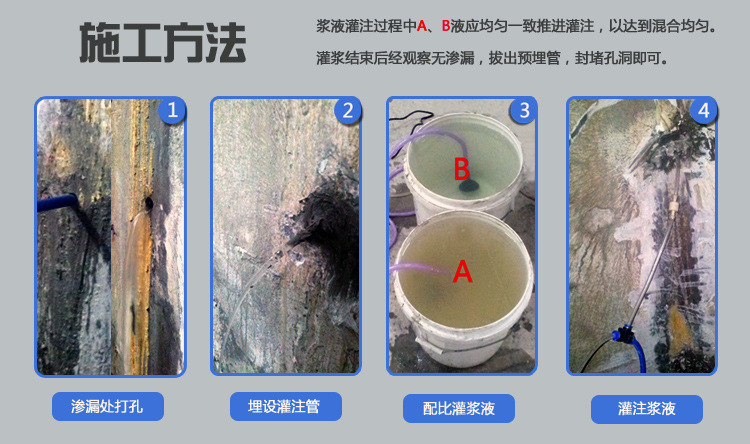 施工方法

浆液灌注过程中A、B液应均匀一致推进灌注，以达到混合均匀。

灌浆结束后经观察无渗漏，拔出预埋管，封堵孔洞即可。

1

渗漏处打孔

2

埋设灌注管

3

B

A

配比灌浆液

4

灌注浆液