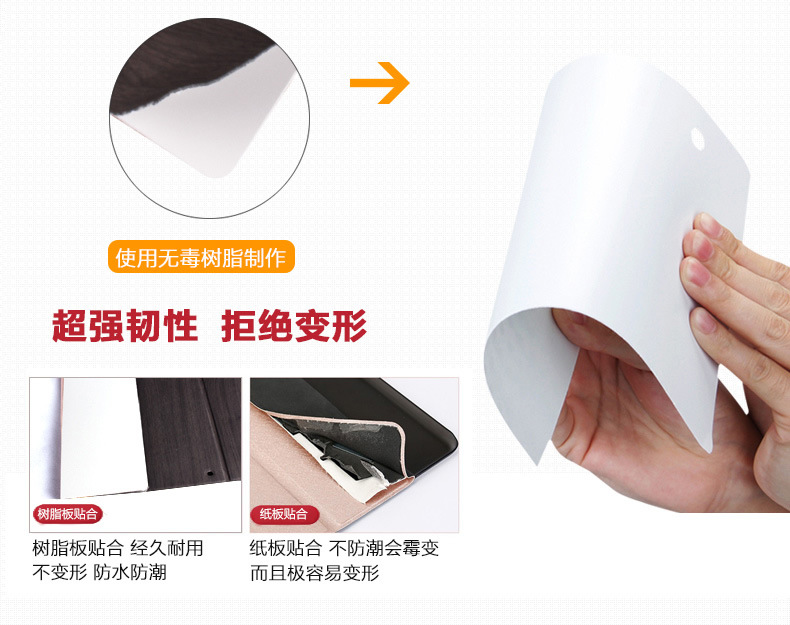 使用无毒树脂制作

超强韧性 拒绝变形

树脂板贴合

树脂板贴合 经久耐用
不变形 防水防潮

纸板贴合

纸板贴合 不防潮会霉变
而且极容易变形