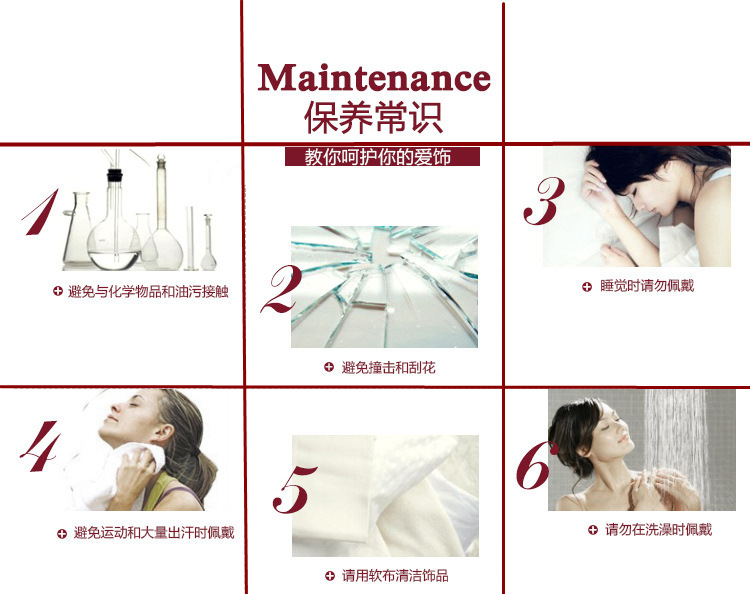 Maintenance
保养常识
教你呵护你的爱饰

1
避免与化学物品和油污接触

2
避免撞击和刮花

3
睡觉时请勿佩戴

4
避免运动和大量出汗时佩戴

5
请用软布清洁饰品

6
请勿在洗澡时佩戴