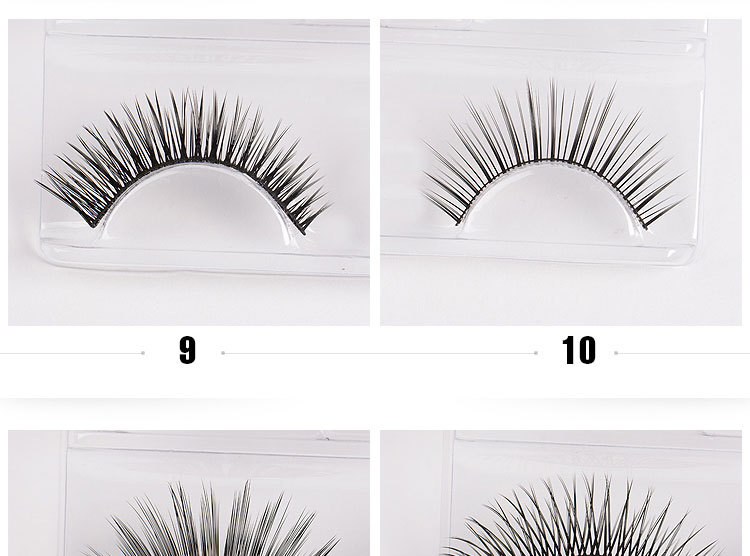 9

10