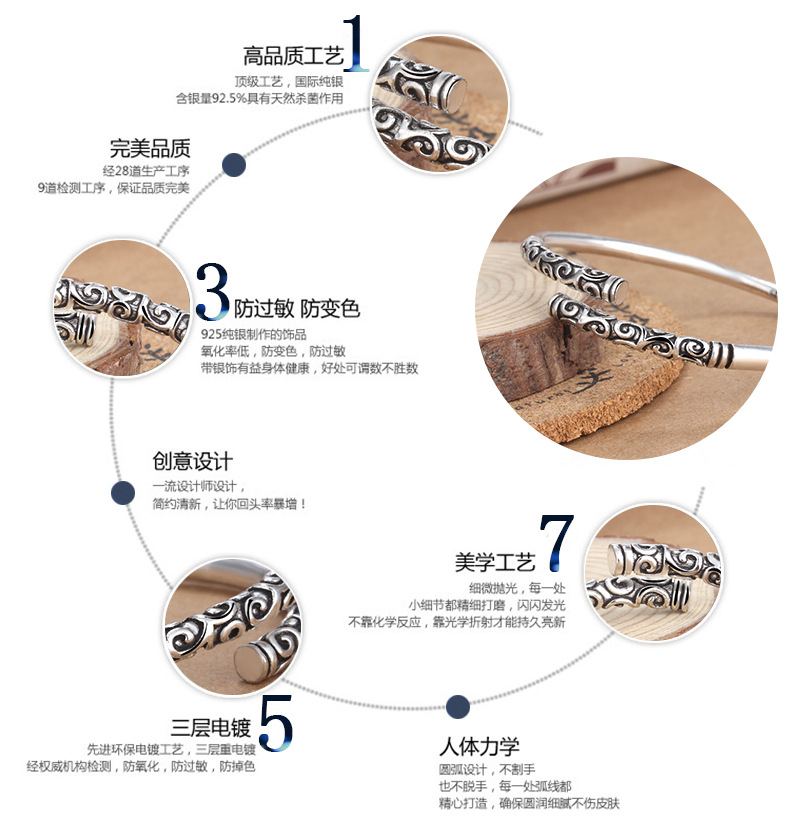 高品质工艺 1
顶级工艺，国际纯银
含银量92.5%具有天然杀菌作用

完美品质
经28道生产工序
9道检测工序，保证品质完美

3 防过敏 防变色
925纯银制作的饰品
氧化率低，防变色，防过敏
带银饰有益身体健康，好处可谓数不胜数

创意设计
一流设计师设计，
简约清新，让你回头率暴增！

美学工艺 7
细微抛光，每一处
小细节都精细打磨，闪闪发光
不靠化学反应，靠光学折射才能持久亮新

三层电镀 5
先进环保电镀工艺，三层重电镀
经权威机构检测，防氧化，防过敏，防掉色

人体力学
圆弧设计，不割手
也不脱手，每一处弧线都
精心打造，确保圆润细腻不伤皮肤