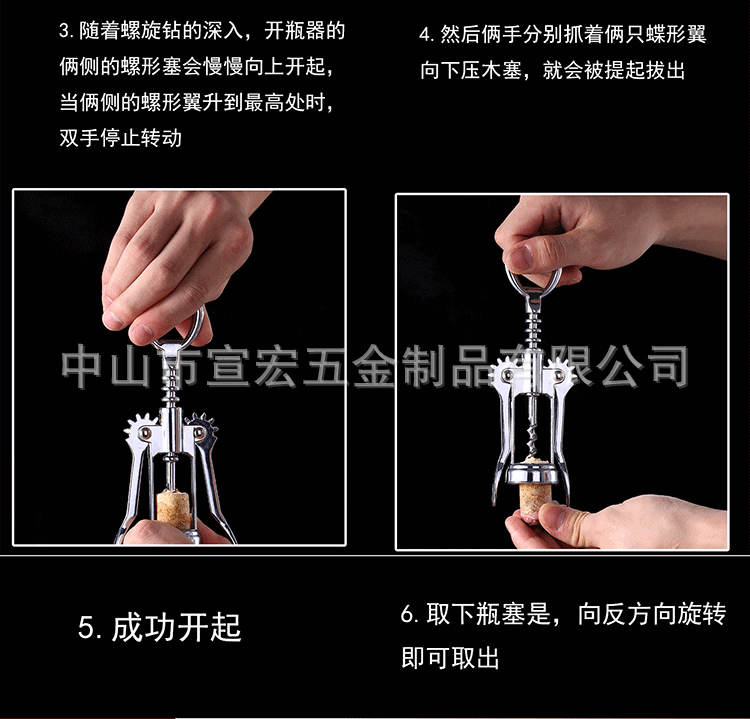 3. 随着螺旋钻的深入，开瓶器的俩侧的螺形塞会慢慢向上开起，当俩侧的螺形翼升到最高处时，双手停止转动

4. 然后俩手分别抓着俩只蝶形翼向下压木塞，就会被提起拔出

中山市宣宏五金制品有限公司

5. 成功开起

6. 取下瓶塞是，向反方向旋转即可取出