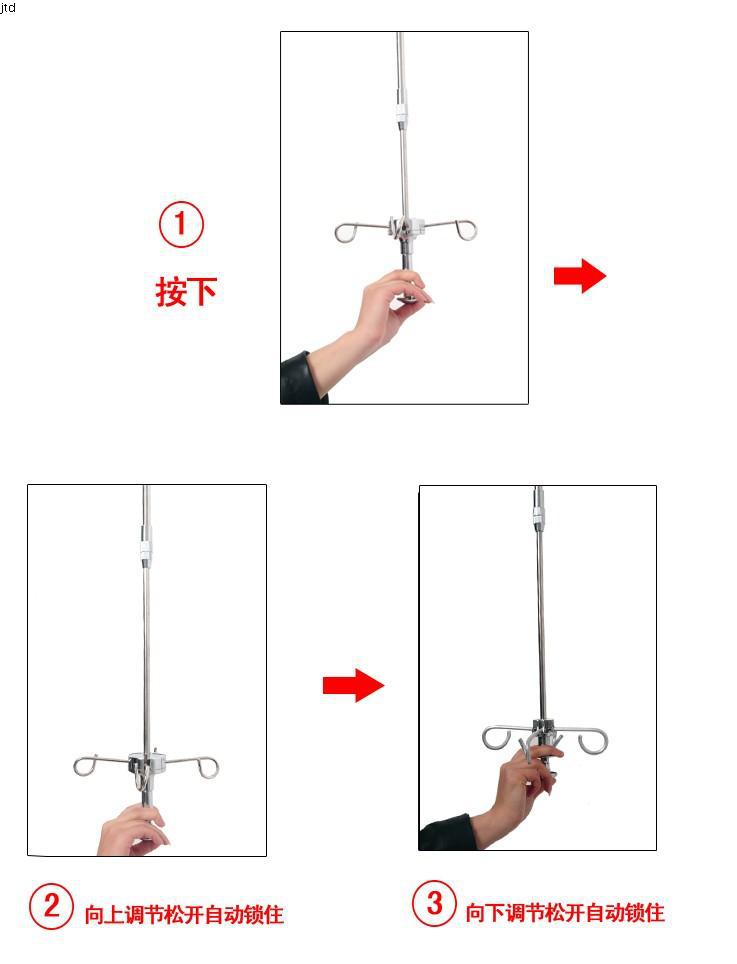 jtd

①
按下

② 向上调节松开自动锁住

③ 向下调节松开自动锁住