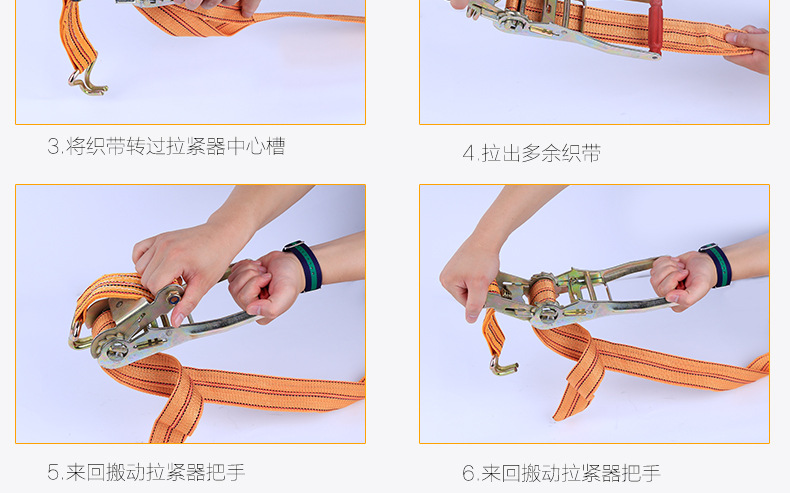 3.将织带转过拉紧器中心槽

4.拉出多余织带

5.来回搬动拉紧器把手

6.来回搬动拉紧器把手