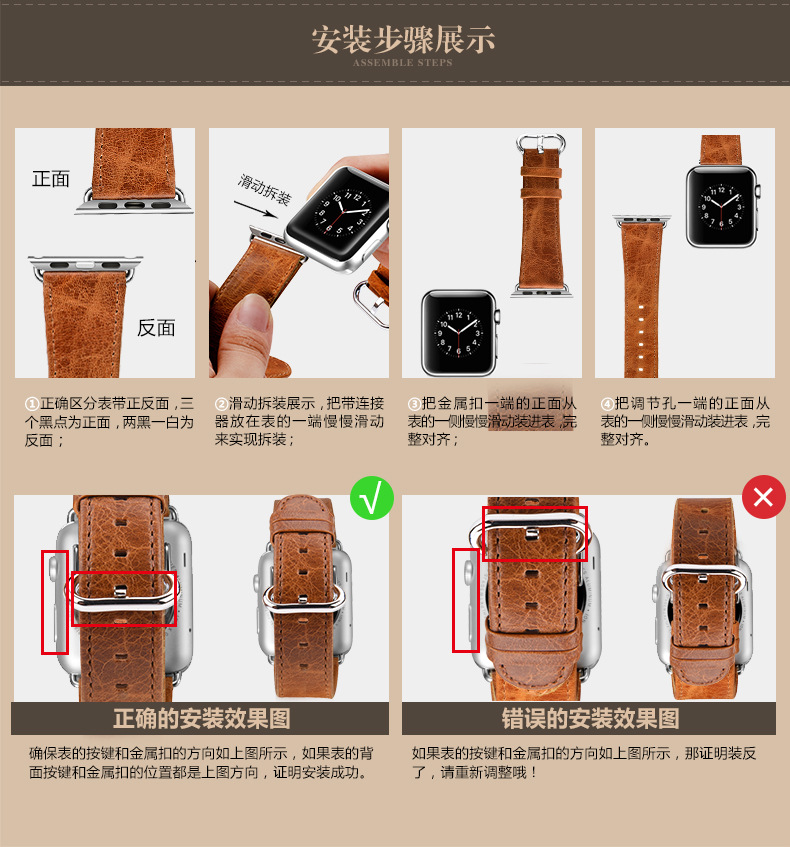 安装步骤展示
ASSEMBLE STEPS

正面

反面

滑动拆装

①正确区分表带正反面，三个黑点为正面，两黑一白为反面；

②滑动拆装展示，把带连接器放在表的一端慢慢滑动来实现拆装；

③把金属扣一端的正面从表的一侧慢慢滑动装进表，完整对齐；

④把调节孔一端的正面从表的一侧慢慢滑动装进表，完整对齐。

√

正确的安装效果图

确保表的按键和金属扣的方向如上图所示，如果表的背面按键和金属扣的位置都是上图方向，证明安装成功。

×

错误的安装效果图

如果表的按键和金属扣的方向如上图所示，那证明装反了，请重新调整哦！