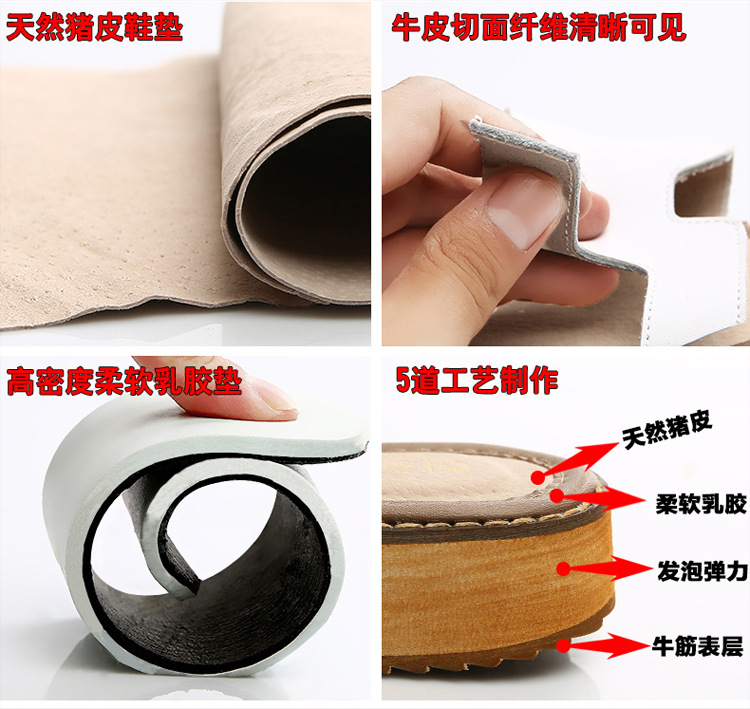 天然猪皮鞋垫

牛皮切面纤维清晰可见

高密度柔软乳胶垫

5道工艺制作

天然猪皮

柔软乳胶

发泡弹力

牛筋表层