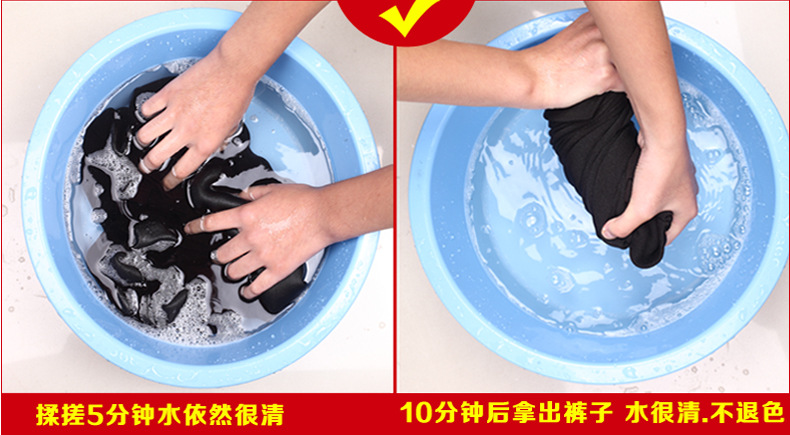 揉搓5分钟水依然很清

10分钟后拿出裤子 水很清.不退色