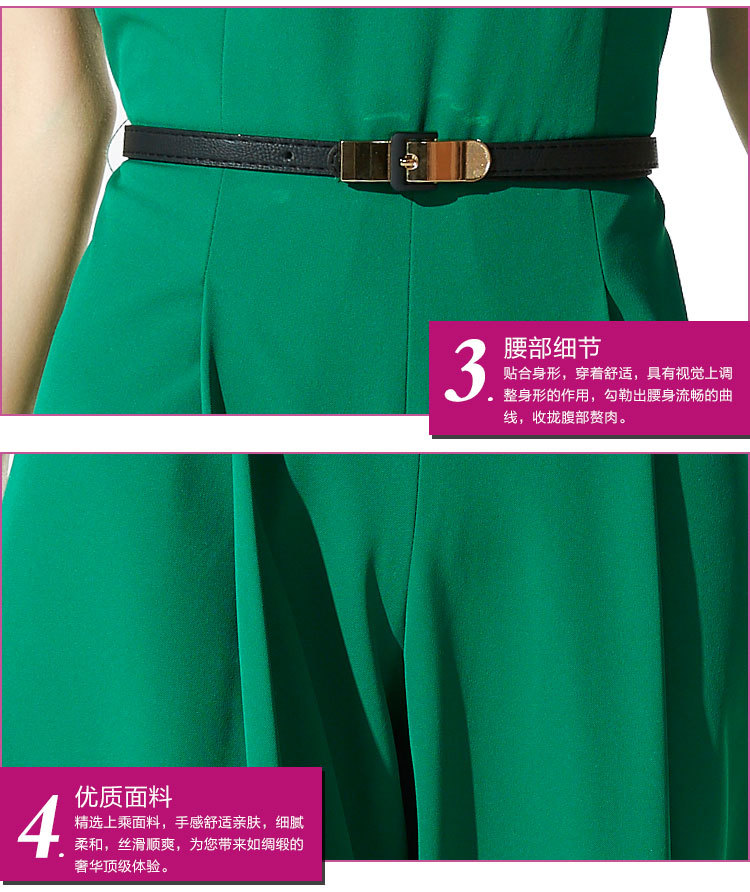 3. 腰部细节
贴合身形，穿着舒适，具有视觉上调整身形的作用，勾勒出腰身流畅的曲线，收拢腹部赘肉。

4. 优质面料
精选上乘面料，手感舒适亲肤，细腻柔和，丝滑顺爽，为您带来如绸缎的奢华顶级体验。