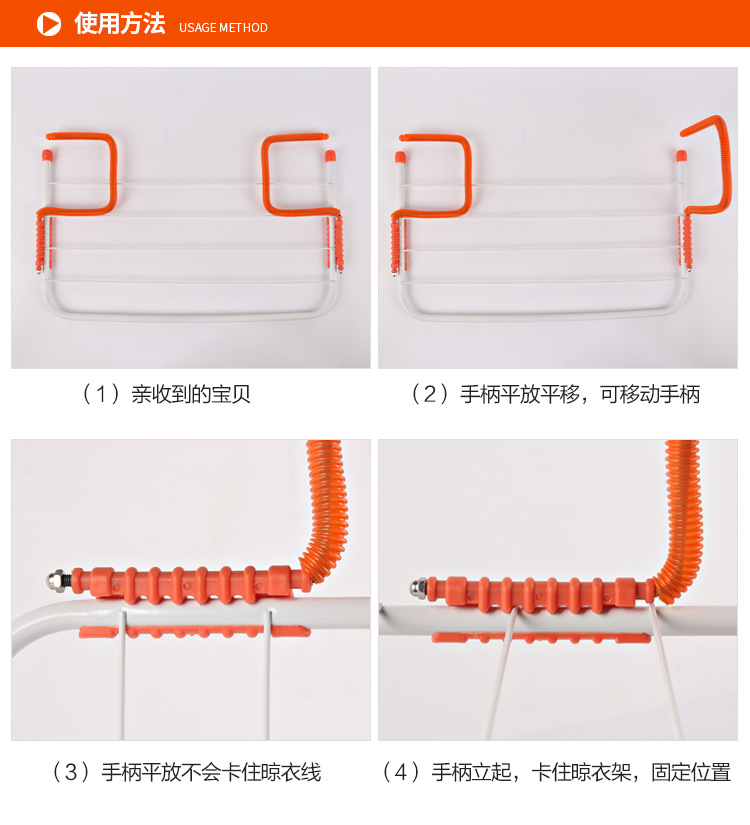 使用方法 USAGE METHOD

（1）亲收到的宝贝

（2）手柄平放平移，可移动手柄

（3）手柄平放不会卡住晾衣线

（4）手柄立起，卡住晾衣架，固定位置