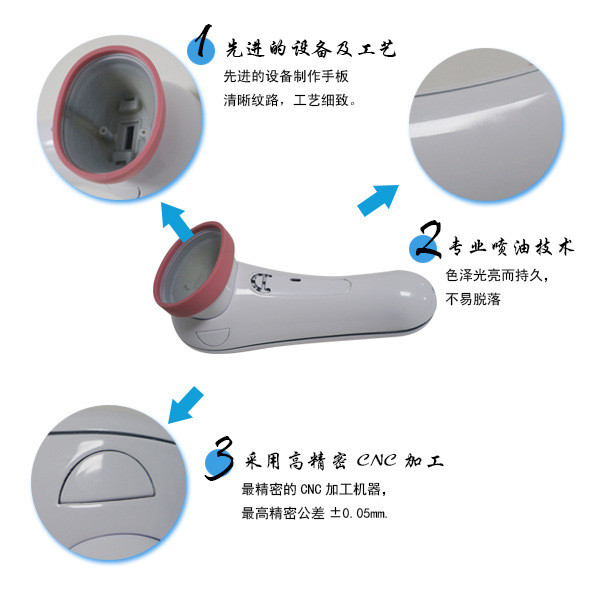 1 先进的设备及工艺
先进的设备制作手板
清晰纹路，工艺细致。

2 专业喷油技术
色泽光亮而持久，
不易脱落

3 采用高精密 CNC 加工
最精密的 CNC 加工机器，
最高精密公差 ±0.05mm.