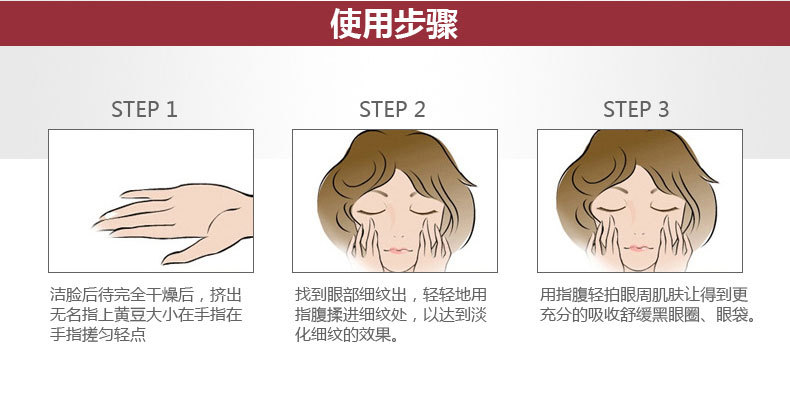 使用步骤

STEP 1

洁脸后待完全干燥后，挤出无名指上黄豆大小在手指在手指搓匀轻点

STEP 2

找到眼部细纹出，轻轻地用指腹揉进细纹处，以达到淡化细纹的效果。

STEP 3

用指腹轻拍眼周肌肤让得到更充分的吸收舒缓黑眼圈、眼袋。