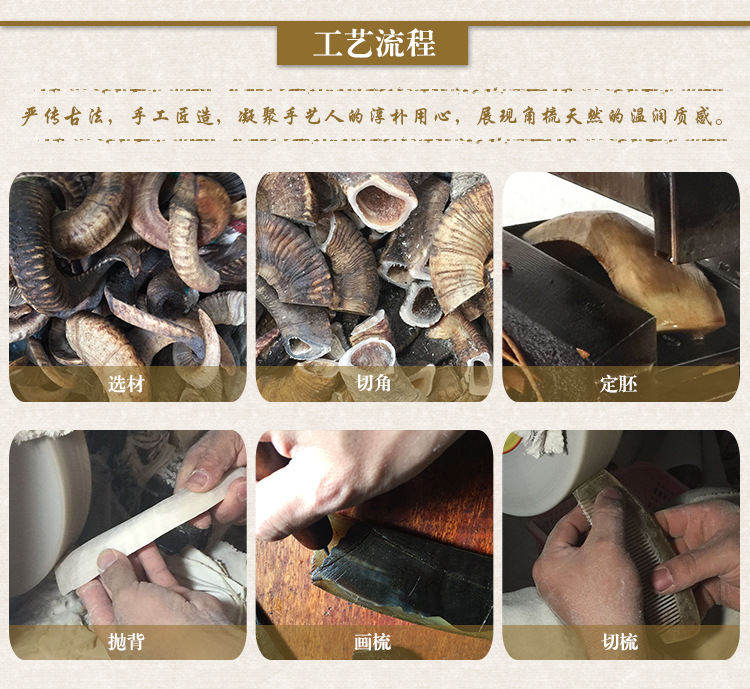 工艺流程

严传古法，手工匠造，凝聚手艺人的淳朴用心，展现角梳天然的温润质感。

选材

切角

定胚

抛背

画梳

切梳